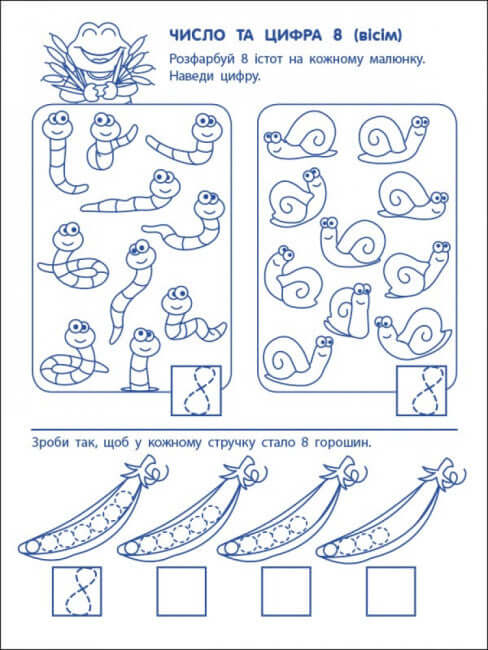 ЧИСЛО ТА ЦИФРА 8 (вісім)

Розфарбуй 8 істот на кожному малюнку. Наведи цифру.

8

8

Зроби так, щоб у кожному стручку стало 8 горошин.

8