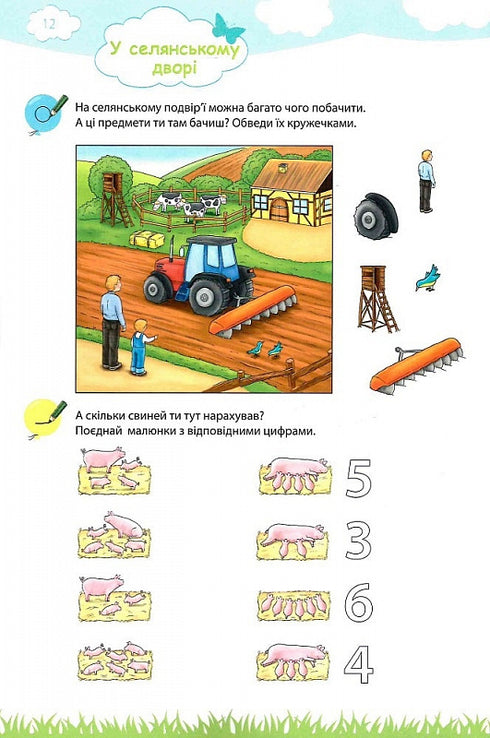 12

У селянському дворі

На селянському подвір'ї можна багато чого побачити. А ці предмети ти там бачиш? Обведи їх кружечками.

А скільки свиней ти тут нарахував? Поєднай малюнки з відповідними цифрами.

5

3

6

4