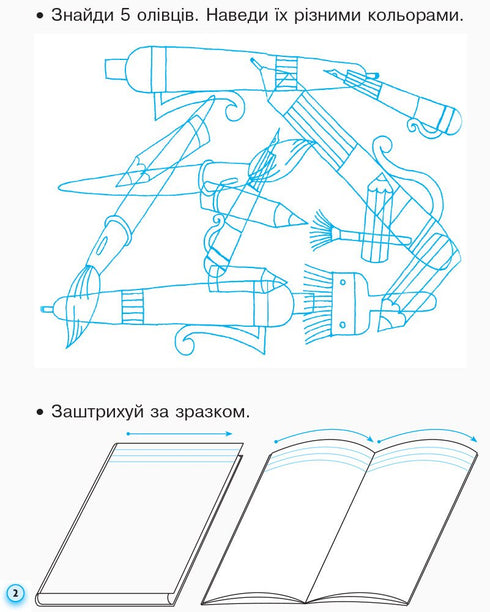 • Знайди 5 олівців. Наведи їх різними кольорами.

• Заштрихуй за зразком.

2